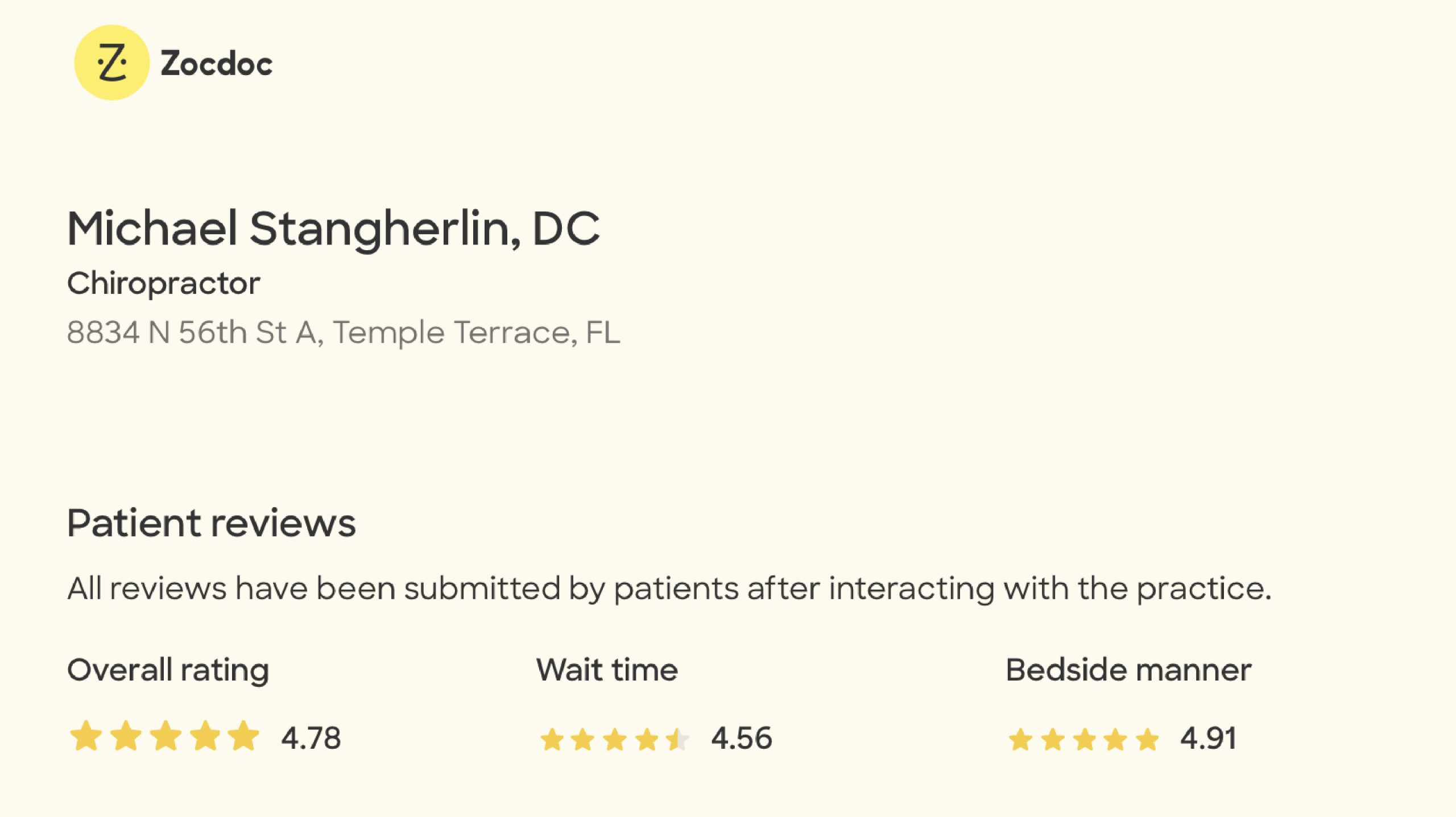 Zocdoc

Michael Stangherlin, DC
Chiropractor
8834 N 56th St A, Temple Terrace, FL

Patient reviews

All reviews have been submitted by patients after interacting with the practice.

Overall rating
4.78

Wait time
4.56

Bedside manner
4.91